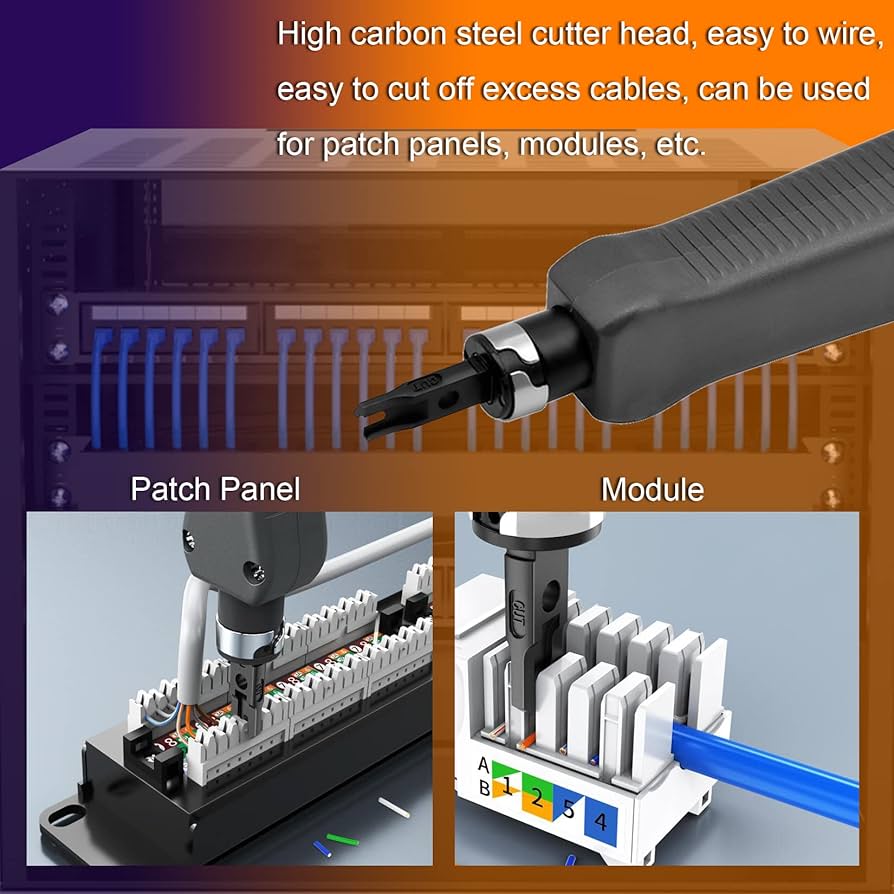 High carbon steel cutter head, easy to wire, easy to cut off excess cables, can be used for patch panels, modules, etc.

CUT

Patch Panel

Module

CUT

A
B
1
2
5
4